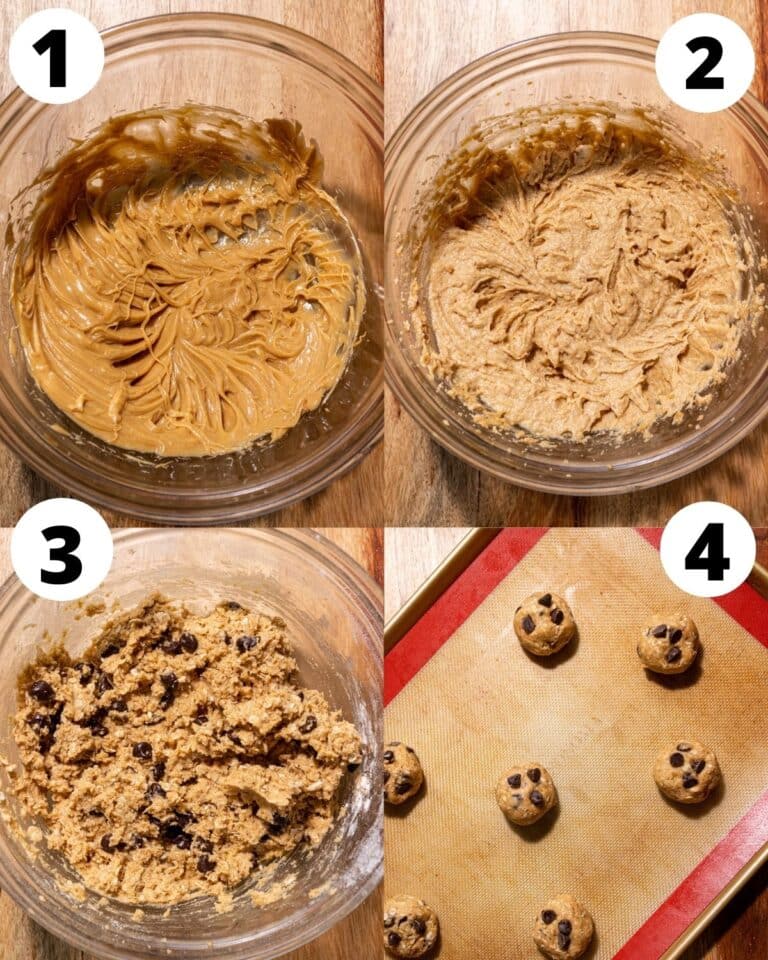 1

2

3

4